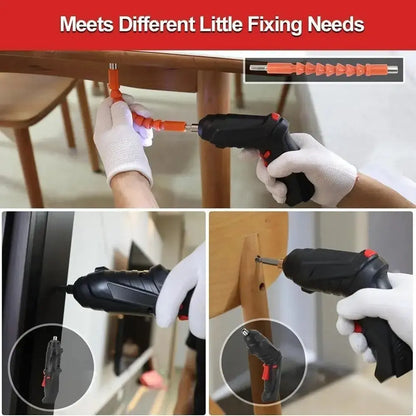 Meets Different Little Fixing Needs