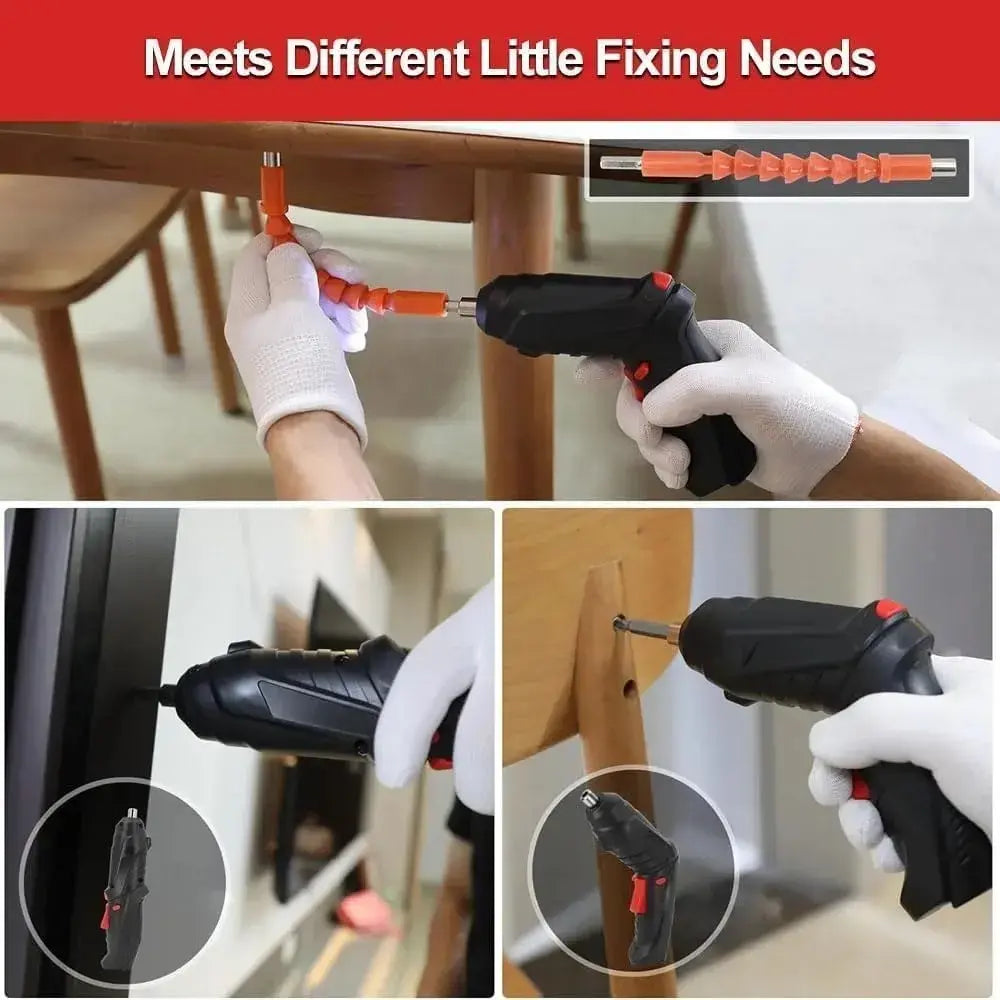 Meets Different Little Fixing Needs